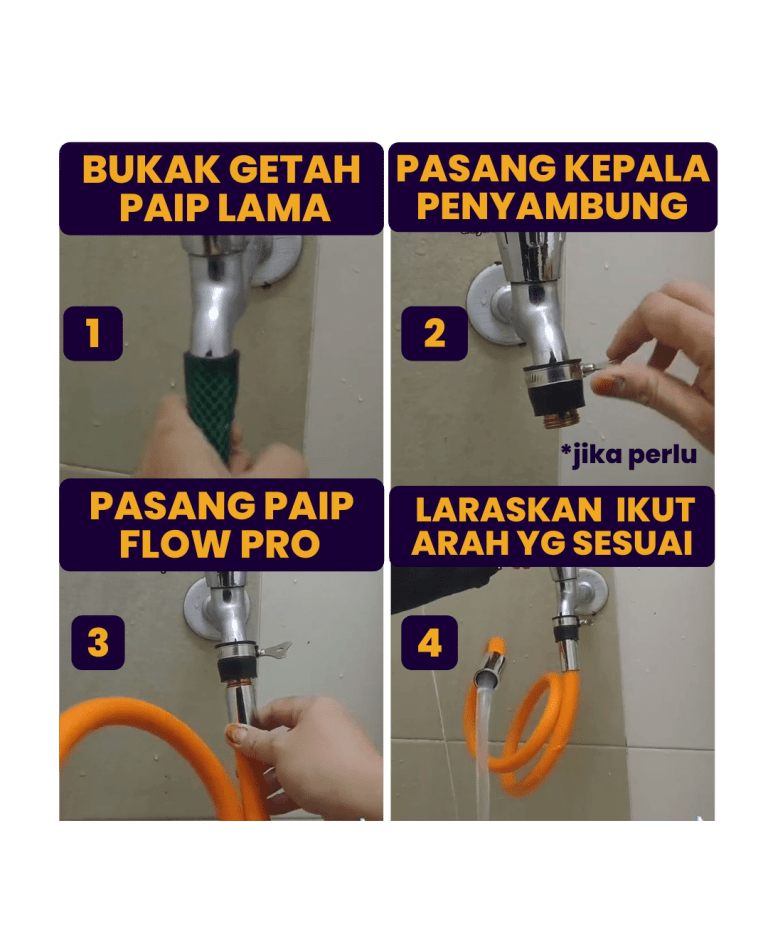 BUKAK GETAH PAIP LAMA

1

PASANG KEPALA PENYAMBUNG

2

*jika perlu

PASANG PAIP FLOW PRO

3

LARASKAN IKUT ARAH YG SESUAI

4